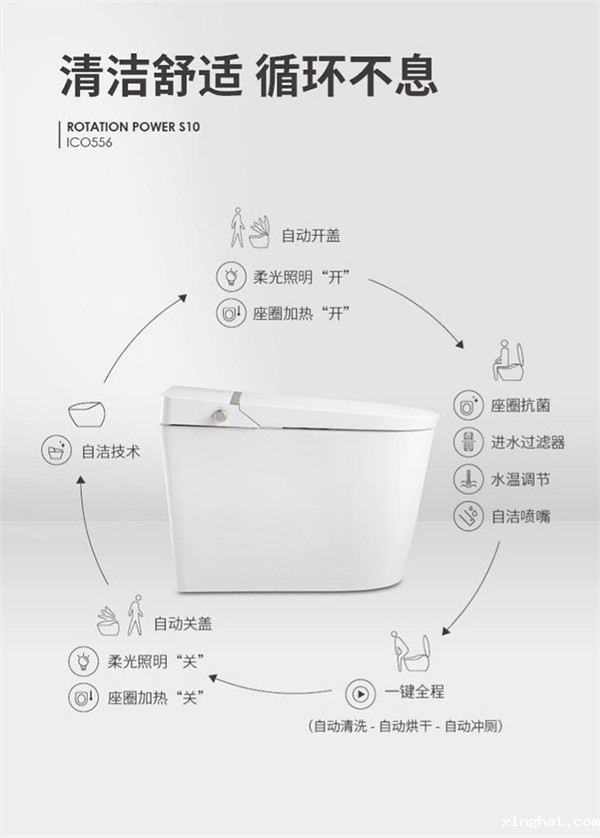 清洁舒适 循环不息

ROTATION POWER S10
ICO556

自动开盖

柔光照明“开”

座圈加热“开”

座圈抗菌

进水过滤器

水温调节

自洁喷嘴

一键全程

(自动清洗 - 自动烘干 - 自动冲厕)

自动关盖

柔光照明“关”

座圈加热“关”

自洁技术

xinghat.com